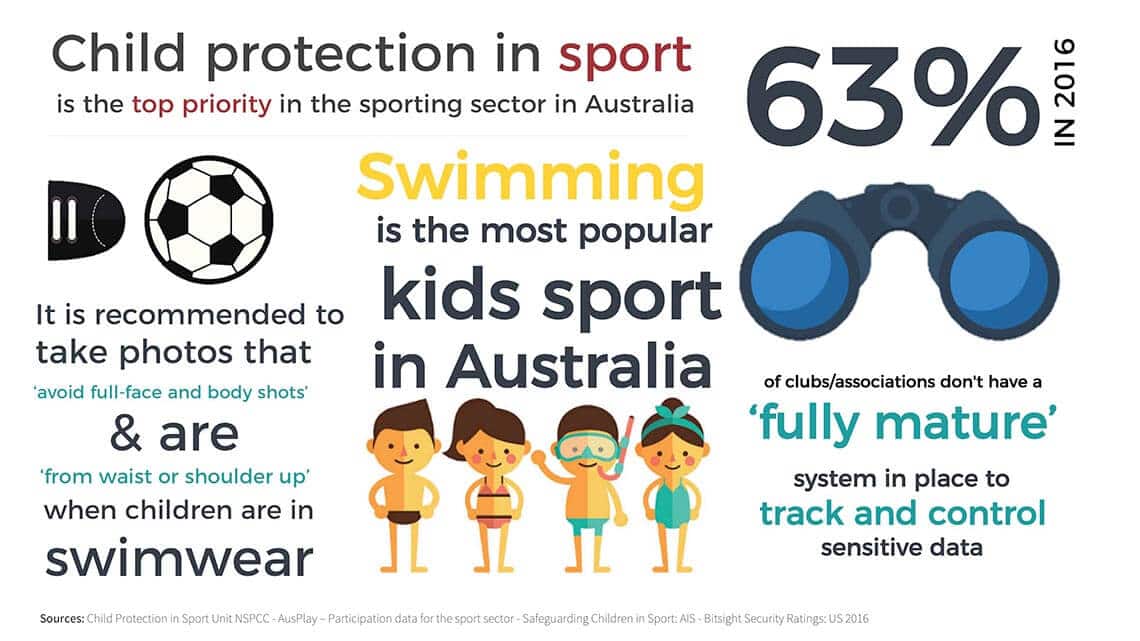 Child protection in sport
is the top priority in the sporting sector in Australia

It is recommended to take photos that
'avoid full-face and body shots'
& are
'from waist or shoulder up'
when children are in
swimwear

Swimming
is the most popular
kids sport
in Australia

63% IN 2016

of clubs/associations don't have a
'fully mature'
system in place to
track and control
sensitive data

Sources: Child Protection in Sport Unit NSPCC - AusPlay – Participation data for the sport sector - Safeguarding Children in Sport: AIS - Bitsight Security Ratings: US 2016